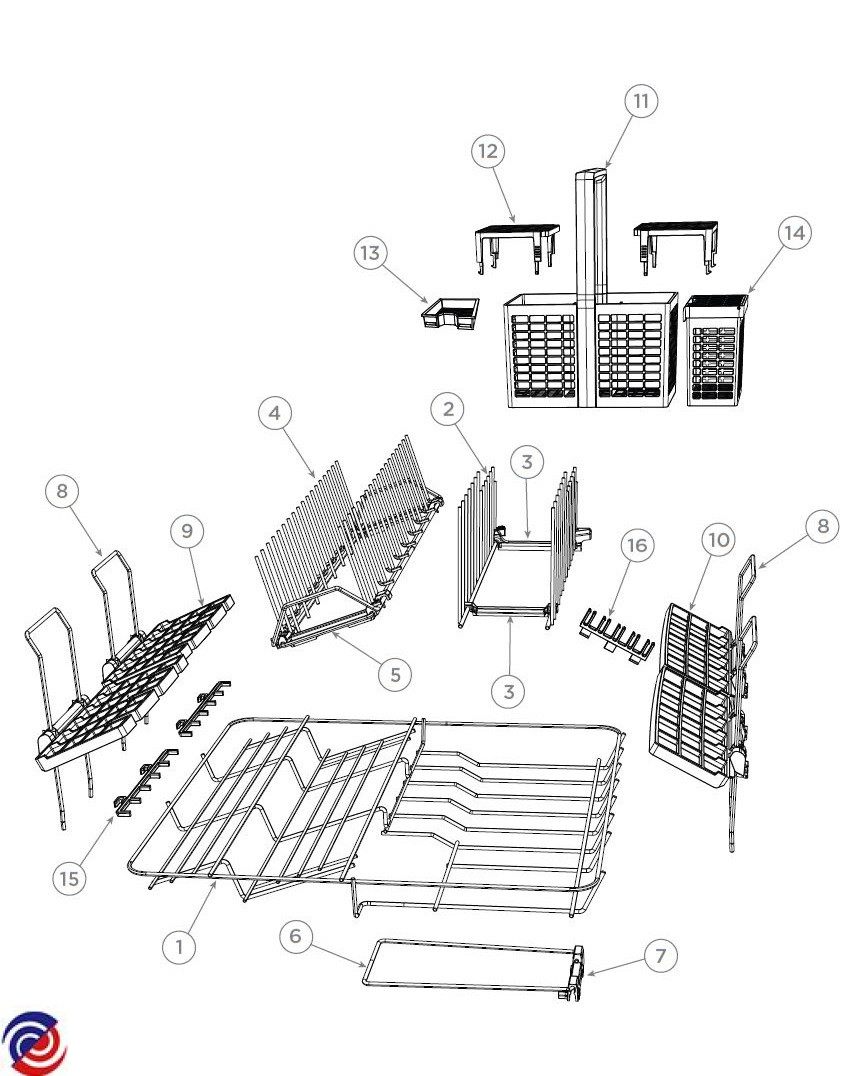 11
12
14
13
4
2
3
8
9
16
10
8
5
3
15
1
6
7